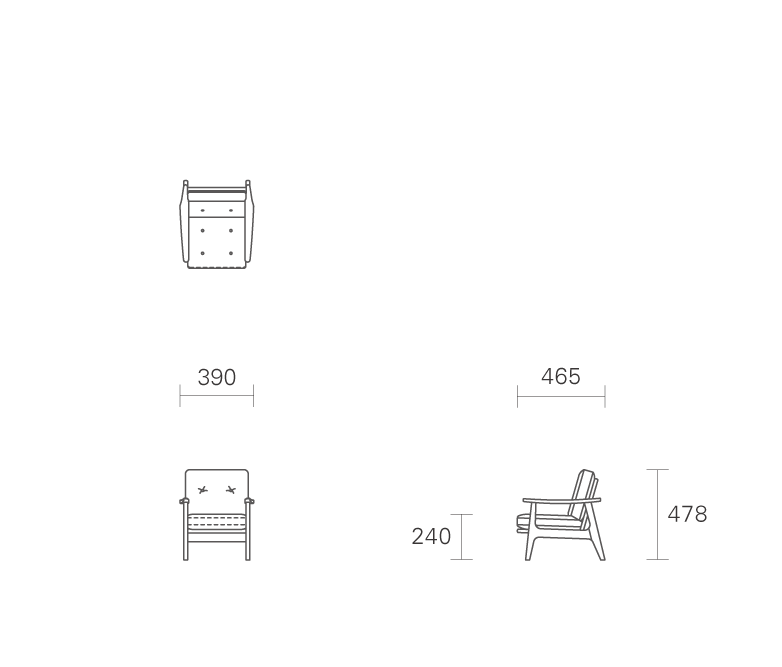 390

465

240

478